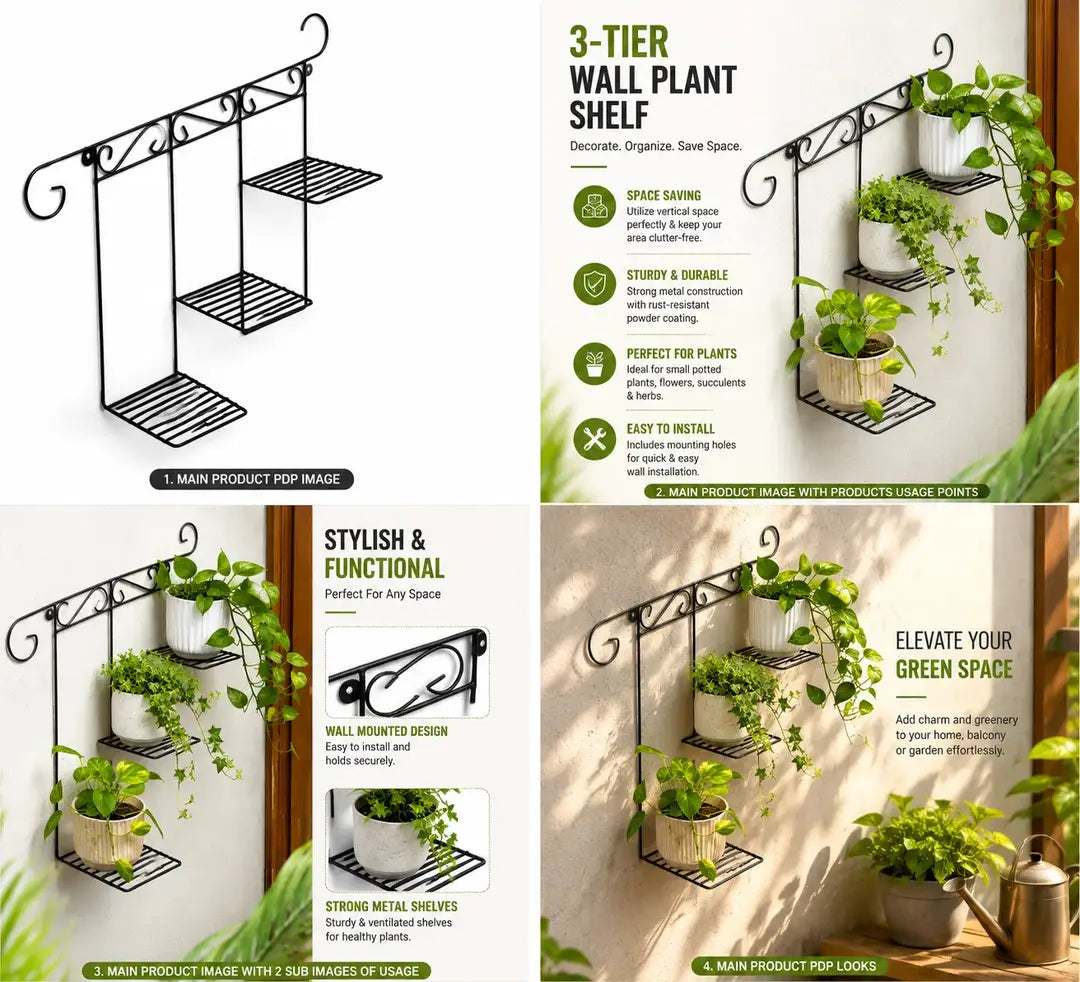 1. MAIN PRODUCT PDP IMAGE

3-TIER
WALL PLANT
SHELF

Decorate. Organize. Save Space.

SPACE SAVING
Utilize vertical space perfectly & keep your area clutter-free.

STURDY & DURABLE
Strong metal construction with rust-resistant powder coating.

PERFECT FOR PLANTS
Ideal for small potted plants, flowers, succulents & herbs.

EASY TO INSTALL
Includes mounting holes for quick & easy wall installation.

2. MAIN PRODUCT IMAGE WITH PRODUCTS USAGE POINTS

STYLISH &
FUNCTIONAL

Perfect For Any Space

WALL MOUNTED DESIGN
Easy to install and holds securely.

STRONG METAL SHELVES
Sturdy & ventilated shelves for healthy plants.

3. MAIN PRODUCT IMAGE WITH 2 SUB IMAGES OF USAGE

ELEVATE YOUR
GREEN SPACE

Add charm and greenery to your home, balcony or garden effortlessly.

4. MAIN PRODUCT PDP LOOKS